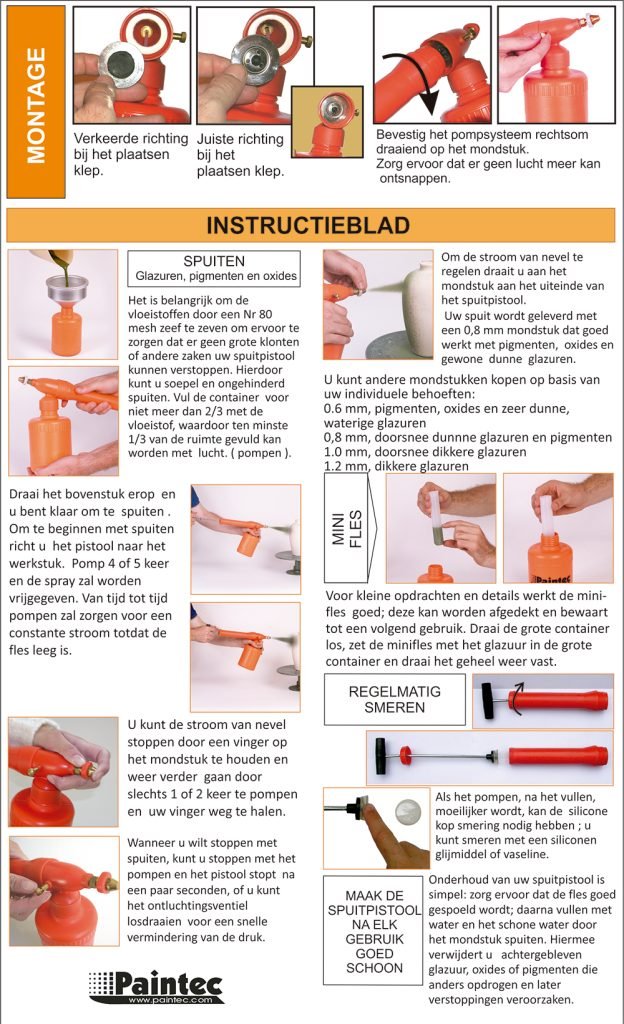 MONTAGE

Verkeerde richting bij het plaatsen klep.

Juiste richting bij het plaatsen klep.

Bevestig het pompsysteem rechtsom draaiend op het mondstuk.
Zorg ervoor dat er geen lucht meer kan ontsnappen.

INSTRUCTIEBLAD

SPUITEN
Glazuren, pigmenten en oxides

Het is belangrijk om de vloeistoffen door een Nr 80 mesh zeef te zeven om ervoor te zorgen dat er geen grote klonten of andere zaken uw spuitpistool kunnen verstoppen. Hierdoor kunt u soepel en ongehinderd spuiten. Vul de container voor niet meer dan 2/3 met de vloeistof, waardoor ten minste 1/3 van de ruimte gevuld kan worden met lucht. ( pompen ).

Draai het bovenstuk erop en u bent klaar om te spuiten . Om te beginnen met spuiten richt u het pistool naar het werkstuk. Pomp 4 of 5 keer en de spray zal worden vrijgegeven. Van tijd tot tijd pompen zal zorgen voor een constante stroom totdat de fles leeg is.

U kunt de stroom van nevel stoppen door een vinger op het mondstuk te houden en weer verder gaan door slechts 1 of 2 keer te pompen en uw vinger weg te halen.

Wanneer u wilt stoppen met spuiten, kunt u stoppen met het pompen en het pistool stopt na een paar seconden, of u kunt het ontluchtingsventiel losdraaien voor een snelle vermindering van de druk.

Paintec
www.paintec.com

Om de stroom van nevel te regelen draait u aan het mondstuk aan het uiteinde van het spuitpistool.
Uw spuit wordt geleverd met een 0,8 mm mondstuk dat goed werkt met pigmenten, oxides en gewone dunne glazuren.

U kunt andere mondstukken kopen op basis van uw individuele behoeften:
0.6 mm, pigmenten, oxides en zeer dunne, waterige glazuren
0,8 mm, doorsnee dunnne glazuren en pigmenten
1.0 mm, doorsnee dikkere glazuren
1.2 mm, dikkere glazuren

MINI FLES

Paintec

Voor kleine opdrachten en details werkt de mini-fles goed; deze kan worden afgedekt en bewaart tot een volgend gebruik. Draai de grote container los, zet de minifles met het glazuur in de grote container en draai het geheel weer vast.

REGELMATIG SMEREN

Als het pompen, na het vullen, moeilijker wordt, kan de silicone kop smering nodig hebben ; u kunt smeren met een siliconen glijmiddel of vaseline.

MAAK DE SPUITPISTOOL NA ELK GEBRUIK GOED SCHOON

Onderhoud van uw spuitpistool is simpel: zorg ervoor dat de fles goed gespoeld wordt; daarna vullen met water en het schone water door het mondstuk spuiten. Hiermee verwijdert u achtergebleven glazuur, oxides of pigmenten die anders opdrogen en later verstoppingen veroorzaken.